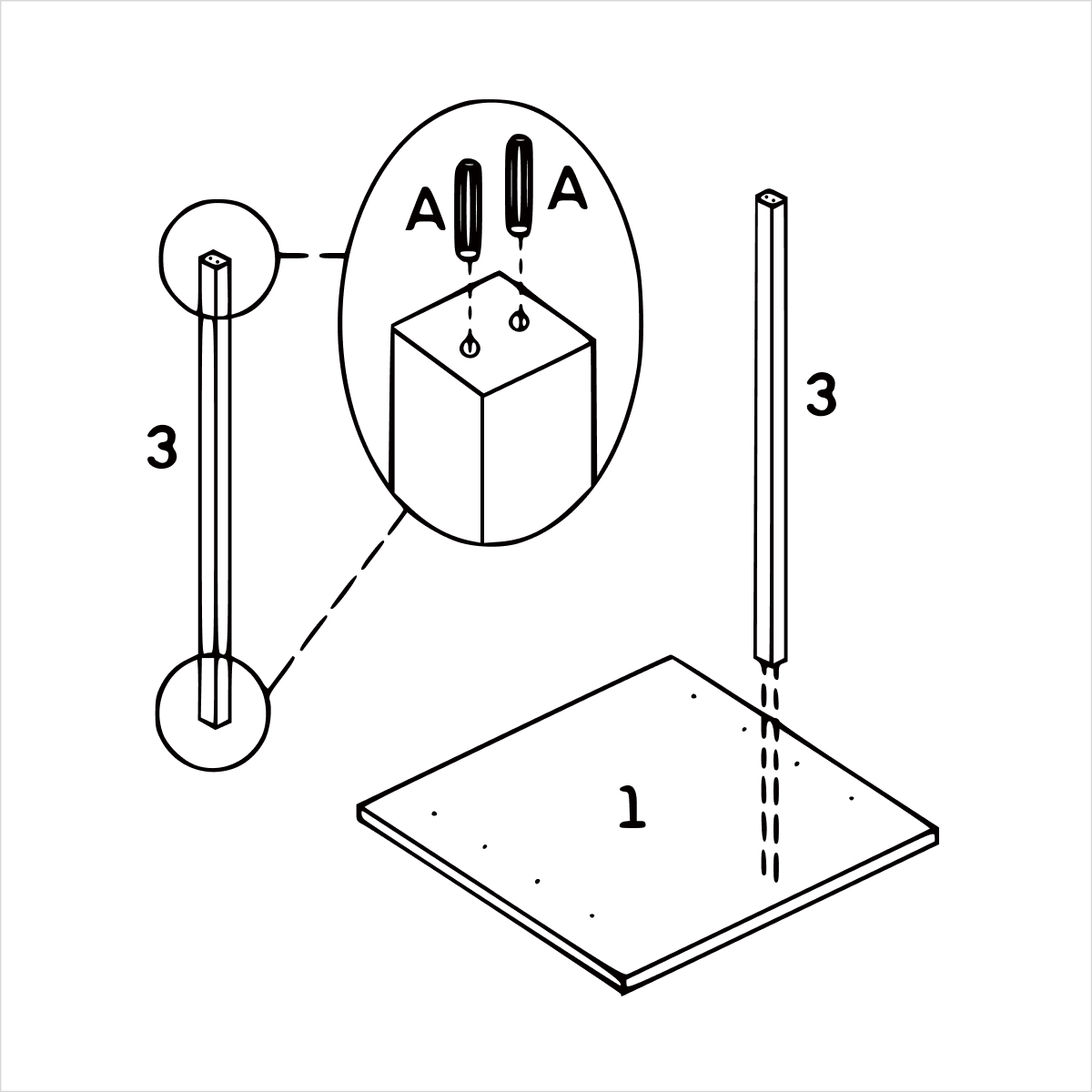 A A
3
3
1