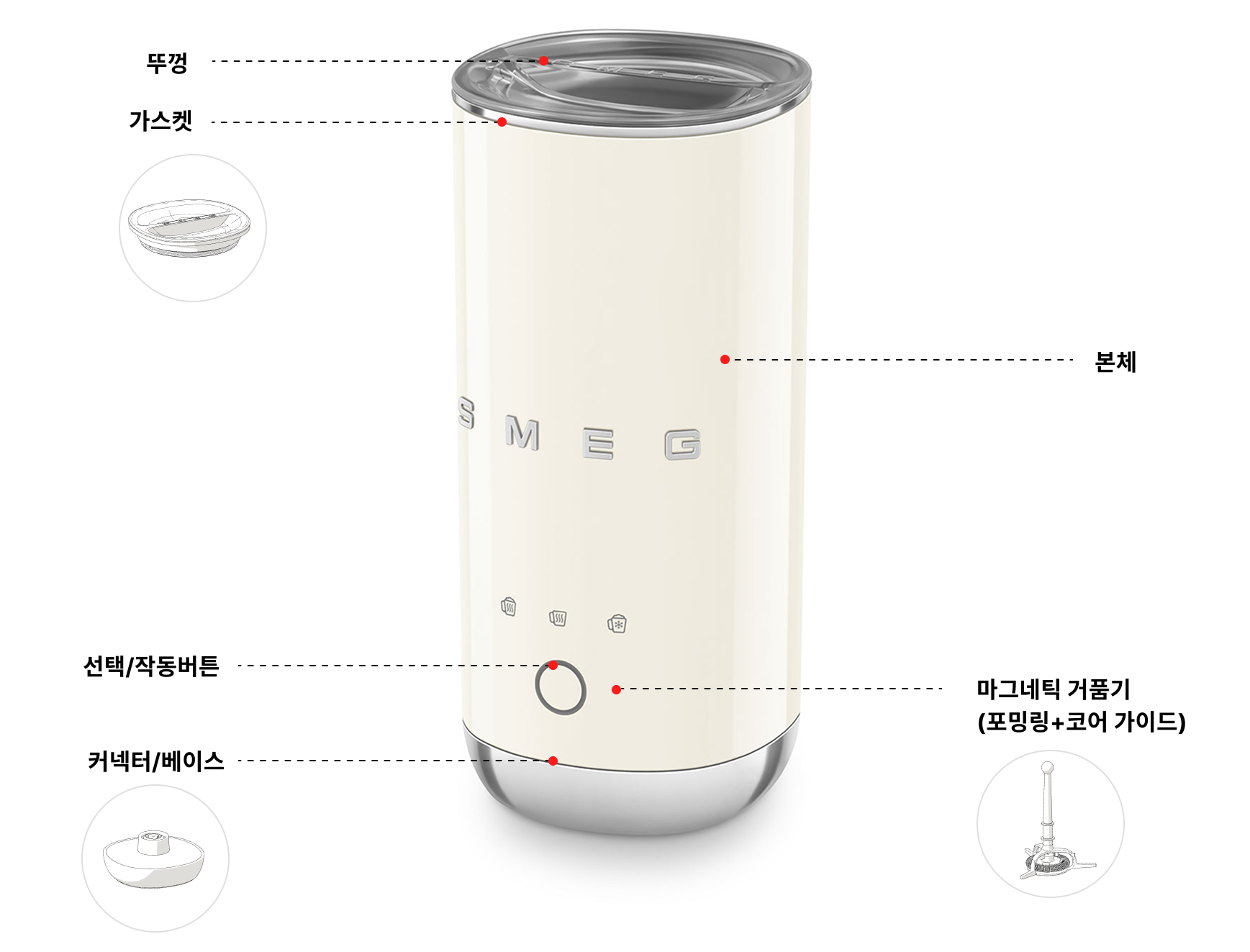 뚜껑

가스켓

본체

SMEG

선택/작동버튼

마그네틱 거품기
(포밍링+코어 가이드)

커넥터/베이스