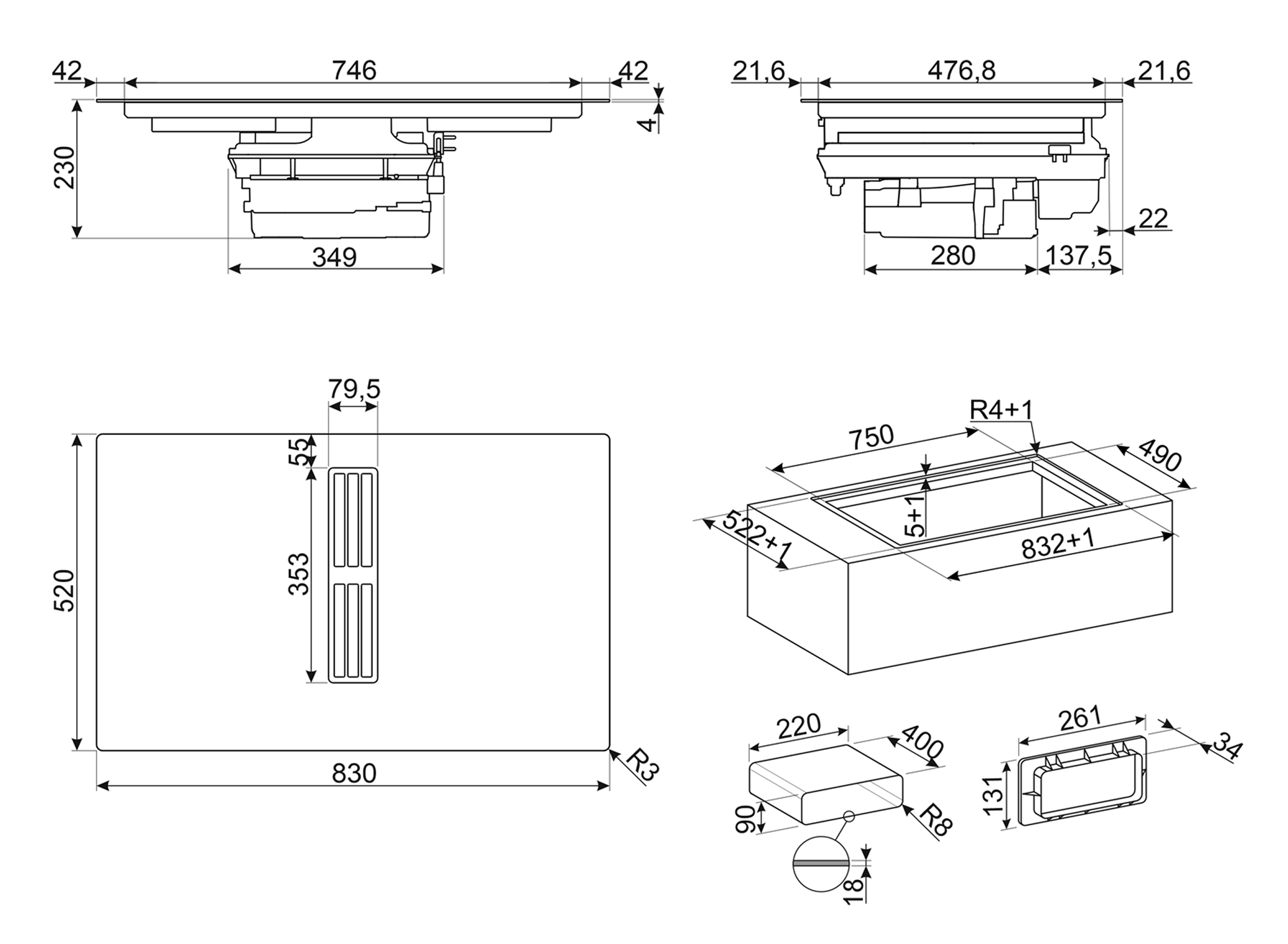 42
746
42
4
230
349

21,6
476,8
21,6
22
280
137,5

79,5
55
353
520
830
R3

R4+1
750
490
5+1
522+1
832+1

220
400
90
R8
18

261
34
131