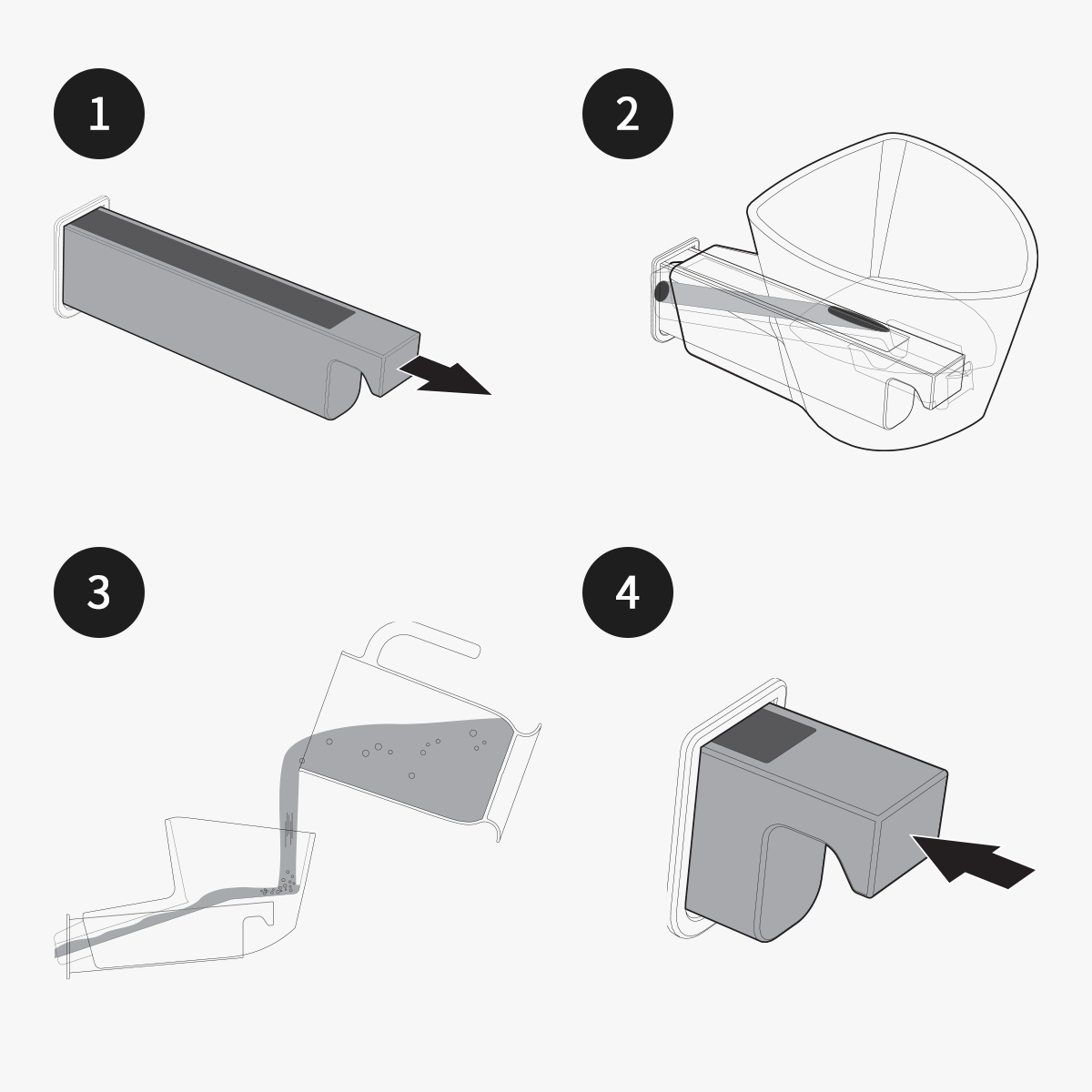 1

2

3

4